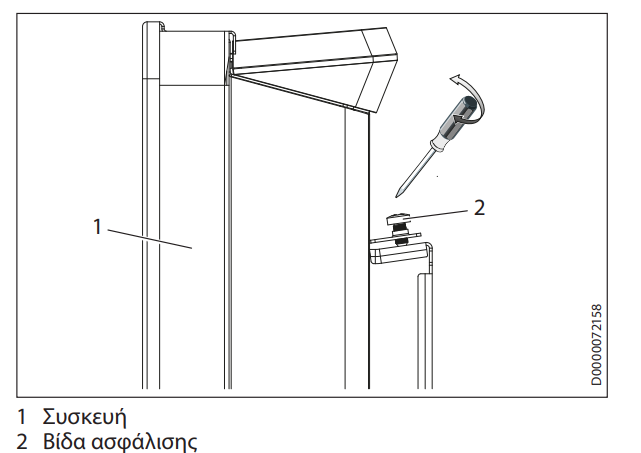 1

2

D0000072158

1 Συσκευή
2 Βίδα ασφάλισης